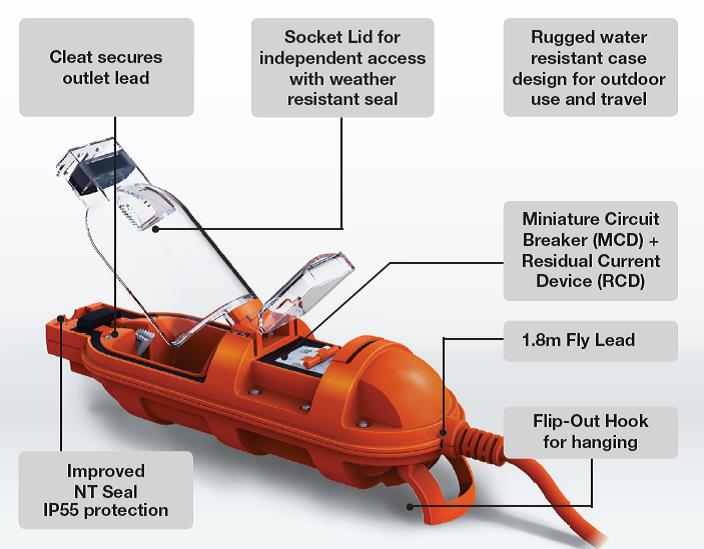 Cleat secures outlet lead

Socket Lid for independent access with weather resistant seal

Rugged water resistant case design for outdoor use and travel

Miniature Circuit Breaker (MCD) + Residual Current Device (RCD)

1.8m Fly Lead

Flip-Out Hook for hanging

Improved NT Seal IP55 protection