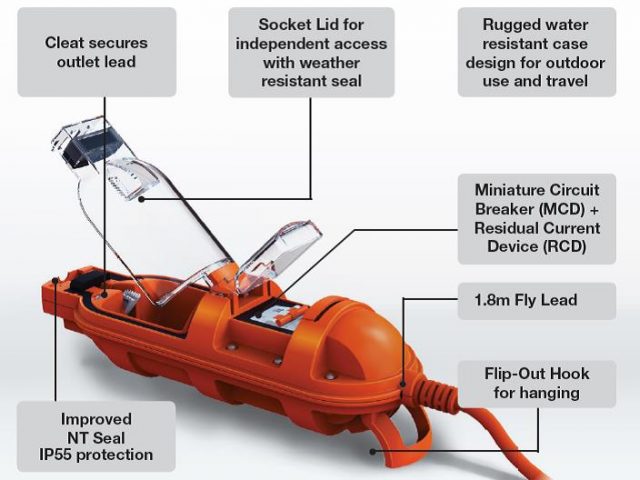 Cleat secures outlet lead

Socket Lid for independent access with weather resistant seal

Rugged water resistant case design for outdoor use and travel

Miniature Circuit Breaker (MCD) + Residual Current Device (RCD)

1.8m Fly Lead

Flip-Out Hook for hanging

Improved NT Seal IP55 protection